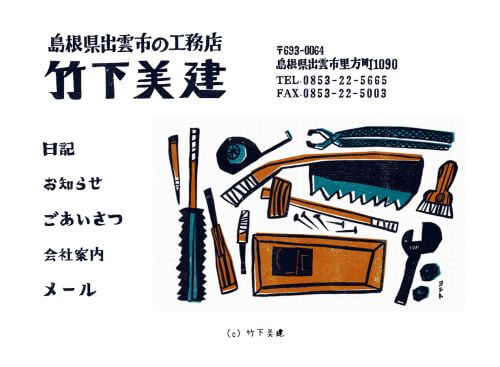 島根県出雲市の工務店
竹下美建

〒693-0064
島根県出雲市里方町1090
TEL.0853-22-5665
FAX.0853-22-5003

日記
お知らせ
ごあいさつ
会社案内
メール

ヨシト

(c) 竹下美建